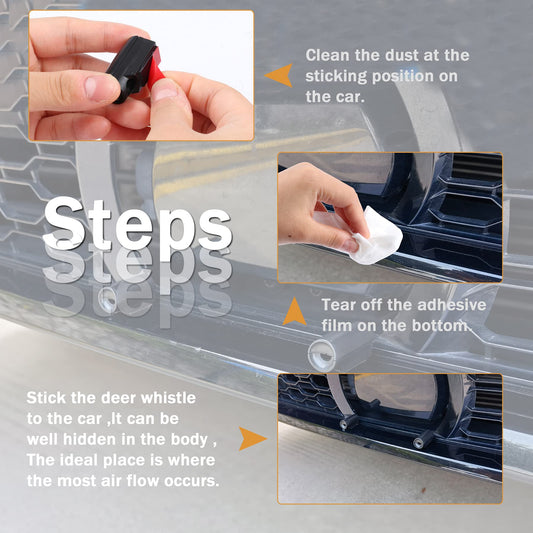 Clean the dust at the sticking position on the car.

Steps

Tear off the adhesive film on the bottom.

Stick the deer whistle to the car ,It can be well hidden in the body , The ideal place is where the most air flow occurs.