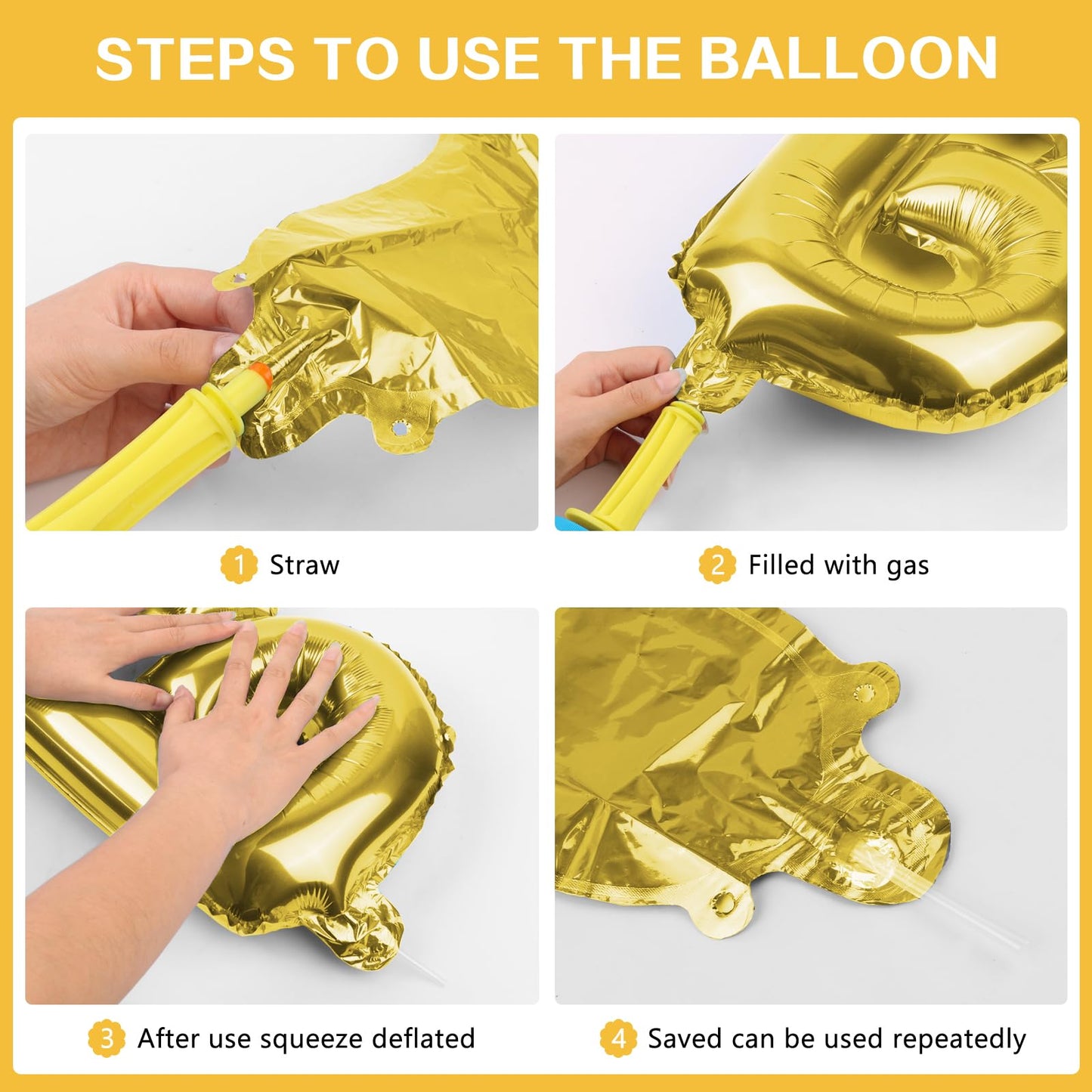 STEPS TO USE THE BALLOON

1 Straw

2 Filled with gas

3 After use squeeze deflated

4 Saved can be used repeatedly