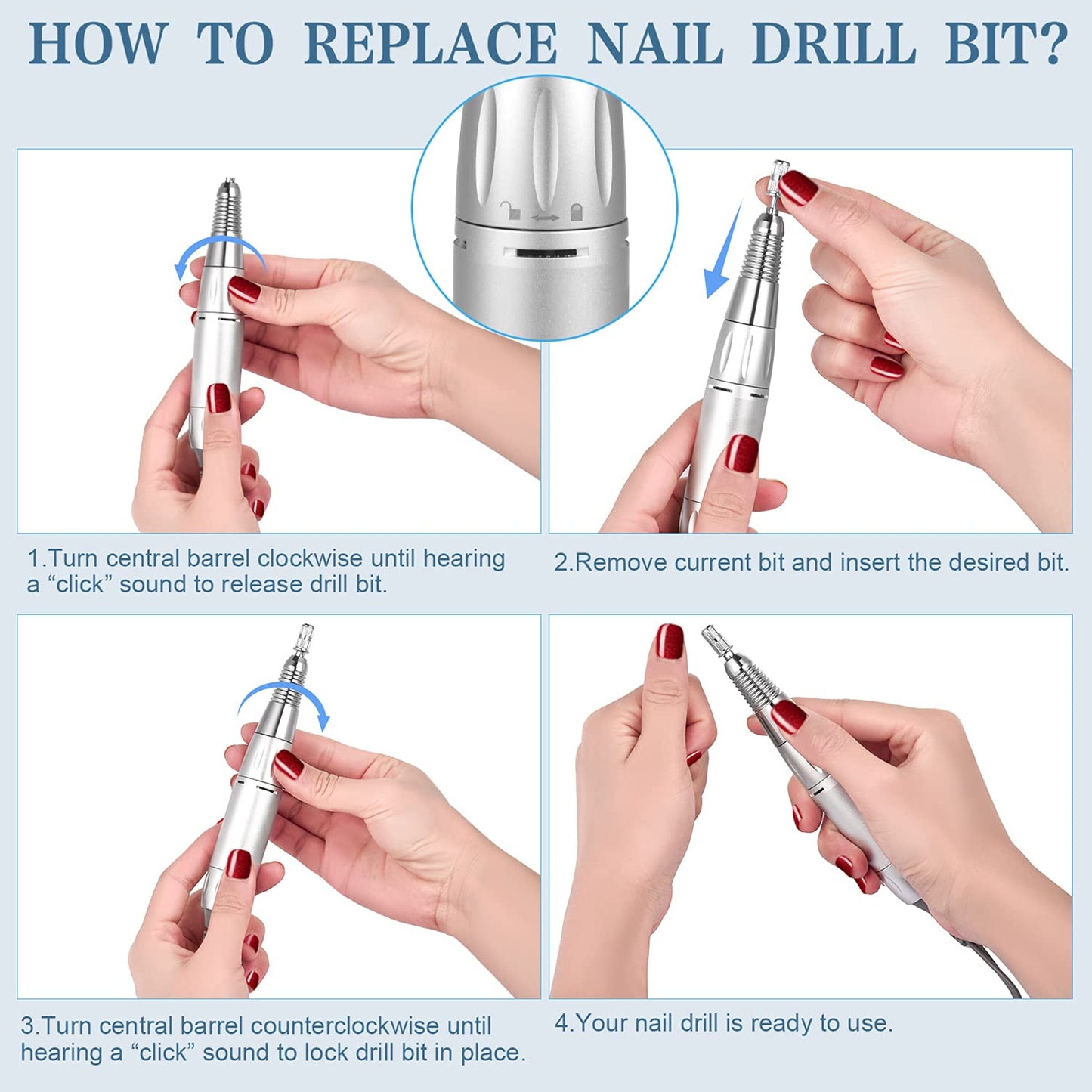 HOW TO REPLACE NAIL DRILL BIT?

1.Turn central barrel clockwise until hearing a “click” sound to release drill bit.

2.Remove current bit and insert the desired bit.

3.Turn central barrel counterclockwise until hearing a “click” sound to lock drill bit in place.

4.Your nail drill is ready to use.