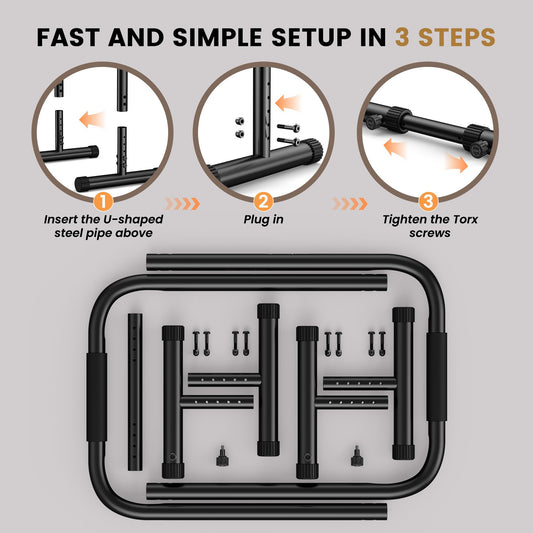 FAST AND SIMPLE SETUP IN 3 STEPS

1
Insert the U-shaped steel pipe above

2
Plug in

3
Tighten the Torx screws