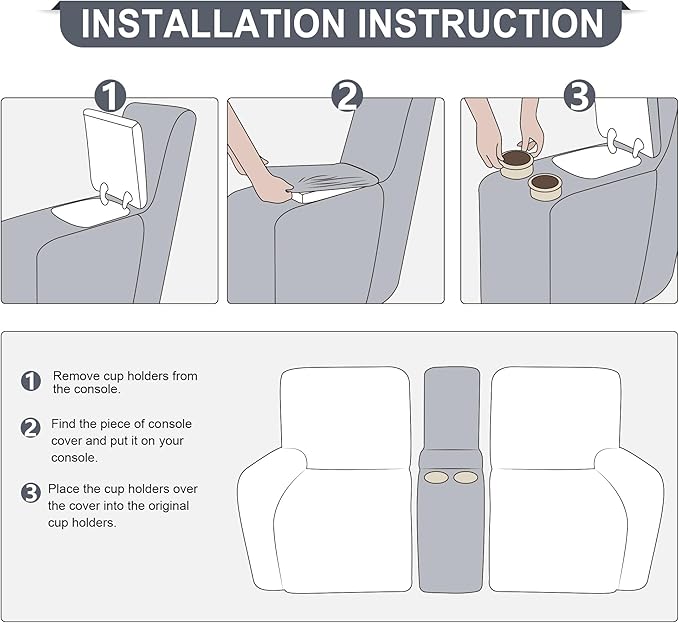 INSTALLATION INSTRUCTION

1

2

3

1 Remove cup holders from the console.

2 Find the piece of console cover and put it on your console.

3 Place the cup holders over the cover into the original cup holders.