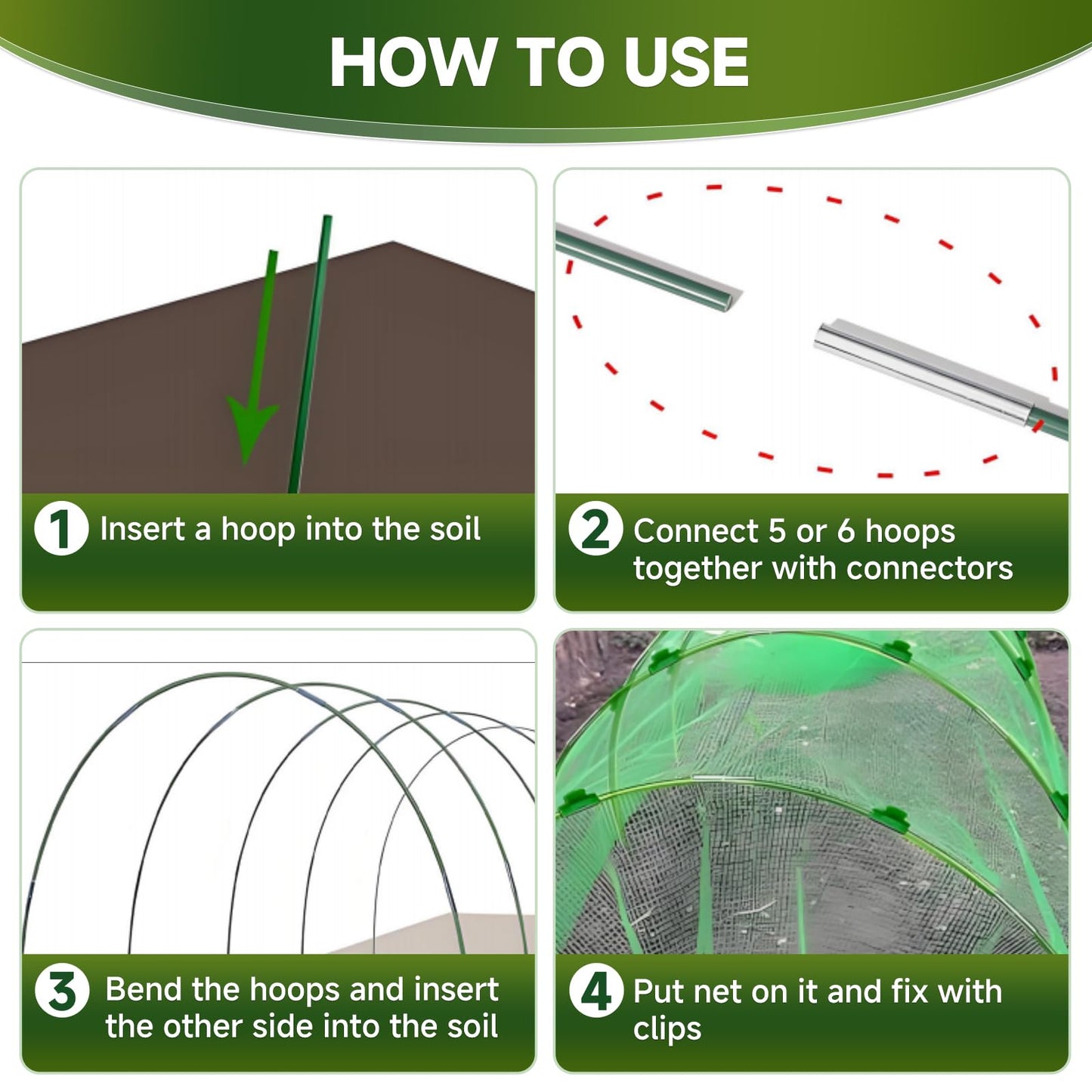 HOW TO USE

1 Insert a hoop into the soil

2 Connect 5 or 6 hoops together with connectors

3 Bend the hoops and insert the other side into the soil

4 Put net on it and fix with clips