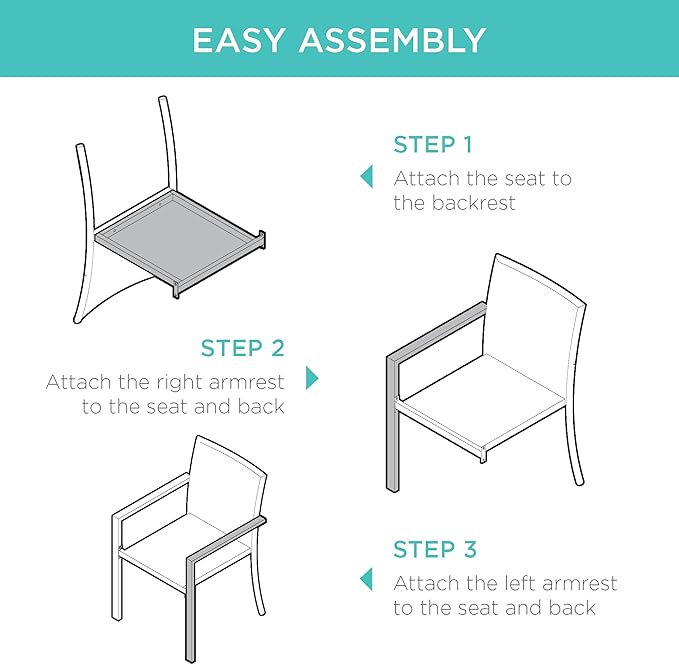 EASY ASSEMBLY

STEP 1
Attach the seat to the backrest

STEP 2
Attach the right armrest to the seat and back

STEP 3
Attach the left armrest to the seat and back