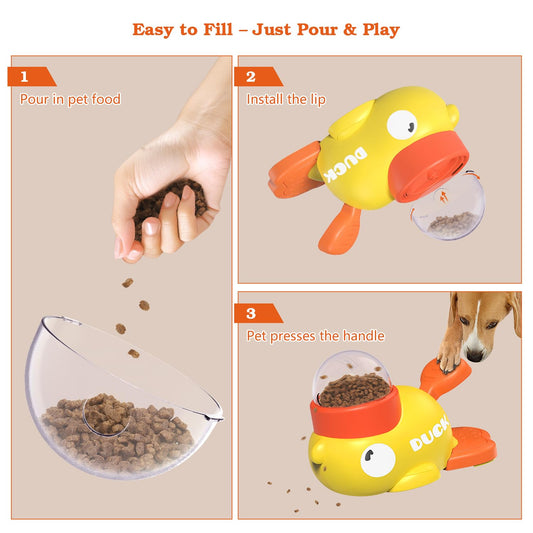 Easy to Fill – Just Pour & Play

1

Pour in pet food

2

Install the lip

DUCK

3

Pet presses the handle

DUCK