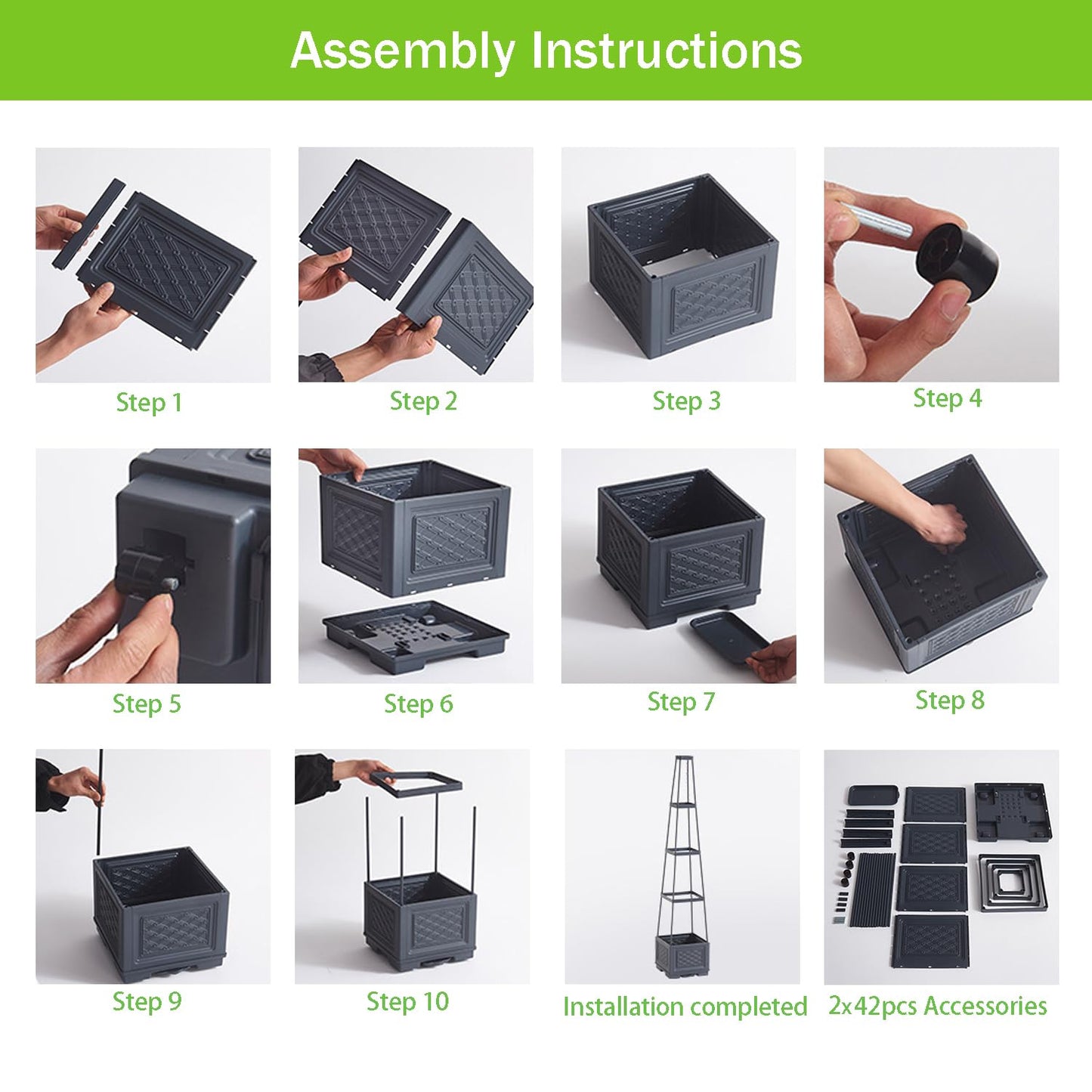 Assembly Instructions

Step 1

Step 2

Step 3

Step 4

Step 5

Step 6

Step 7

Step 8

Step 9

Step 10

Installation completed

2x42pcs Accessories