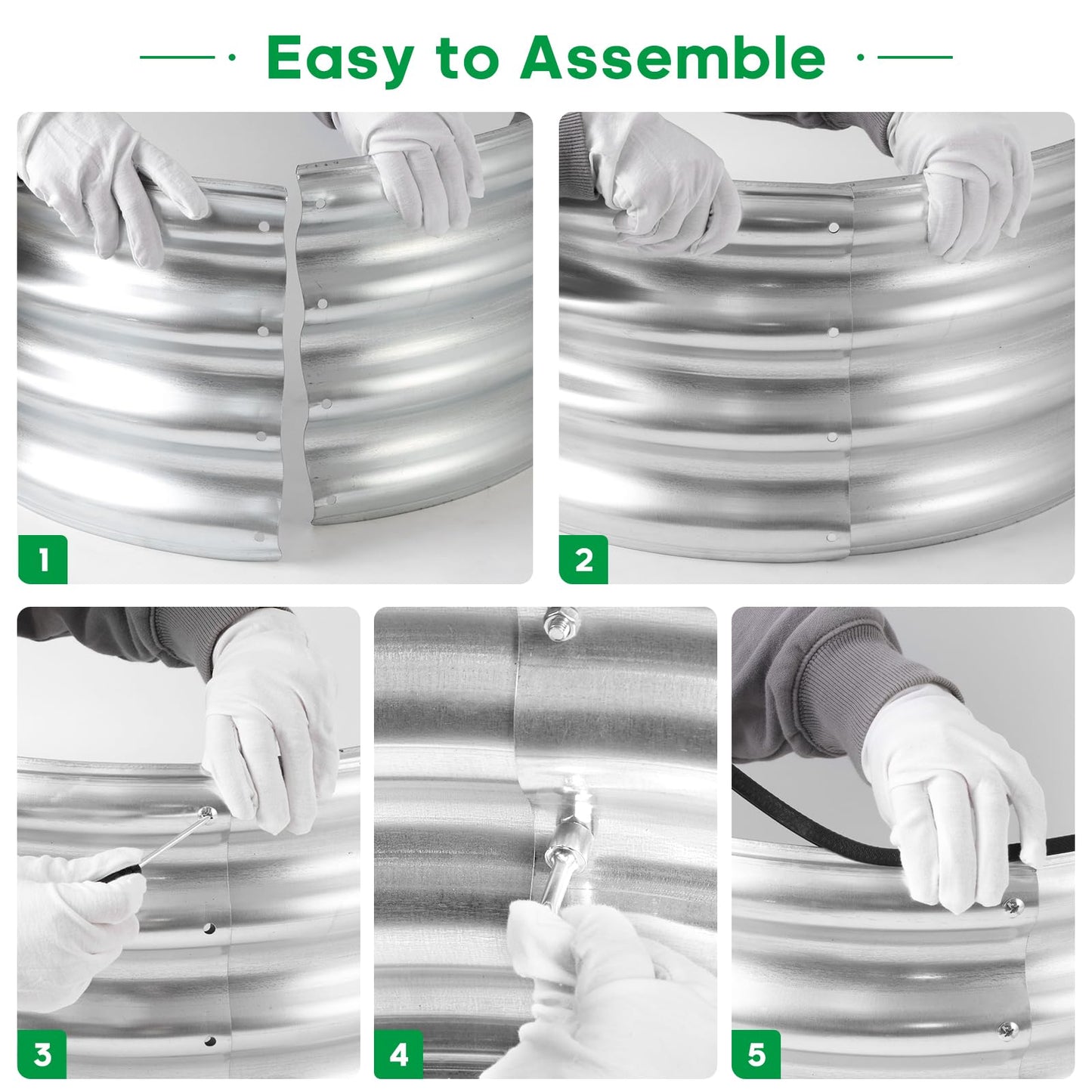 Easy to Assemble

1

2

3

4

5