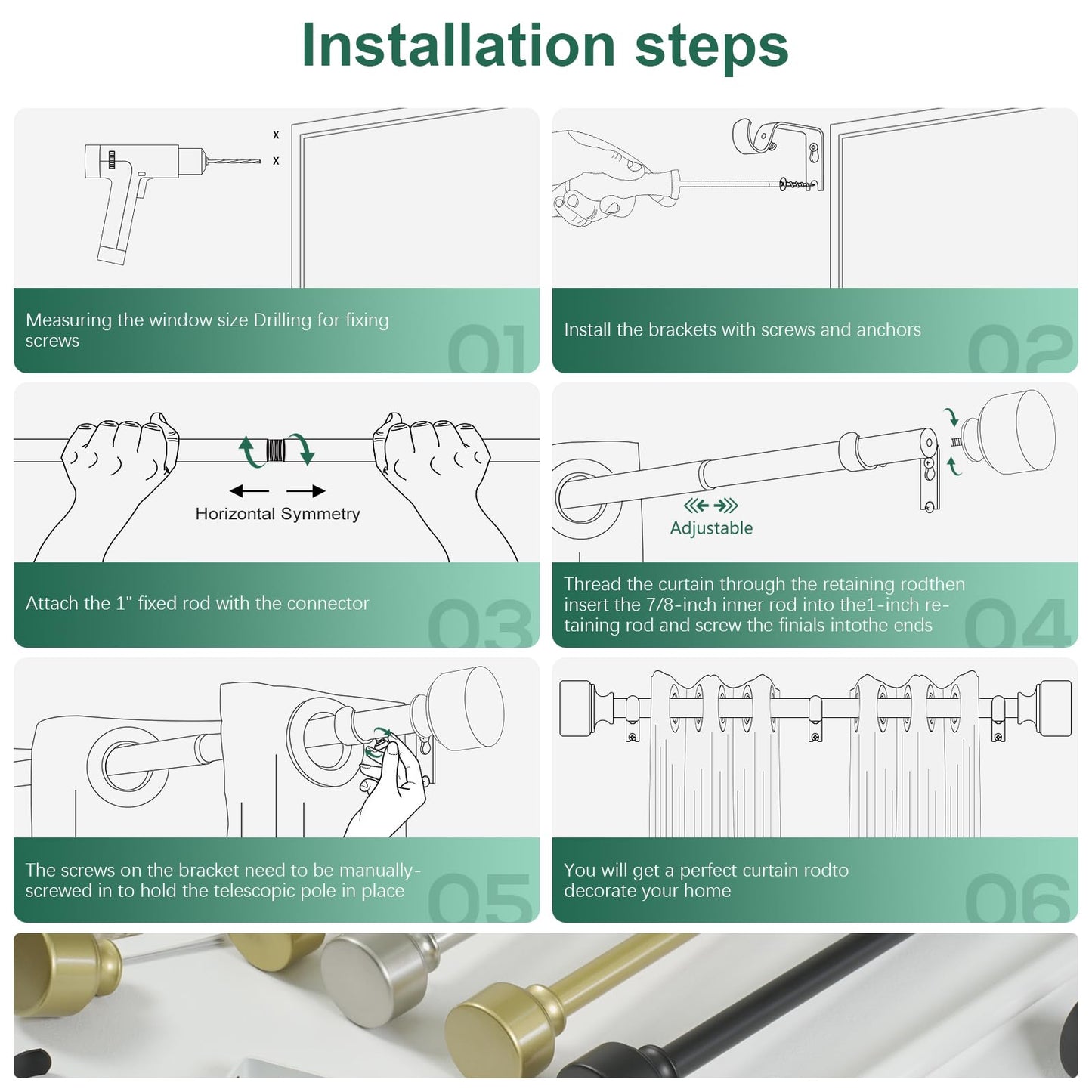 Installation steps

x
x

Measuring the window size Drilling for fixing screws

01

Install the brackets with screws and anchors

02

Horizontal Symmetry

Attach the 1" fixed rod with the connector

03

Adjustable

Thread the curtain through the retaining rodthen insert the 7/8-inch inner rod into the1-inch retaining rod and screw the finials intothe ends

04

The screws on the bracket need to be manually-screwed in to hold the telescopic pole in place

05

You will get a perfect curtain rodto decorate your home

06