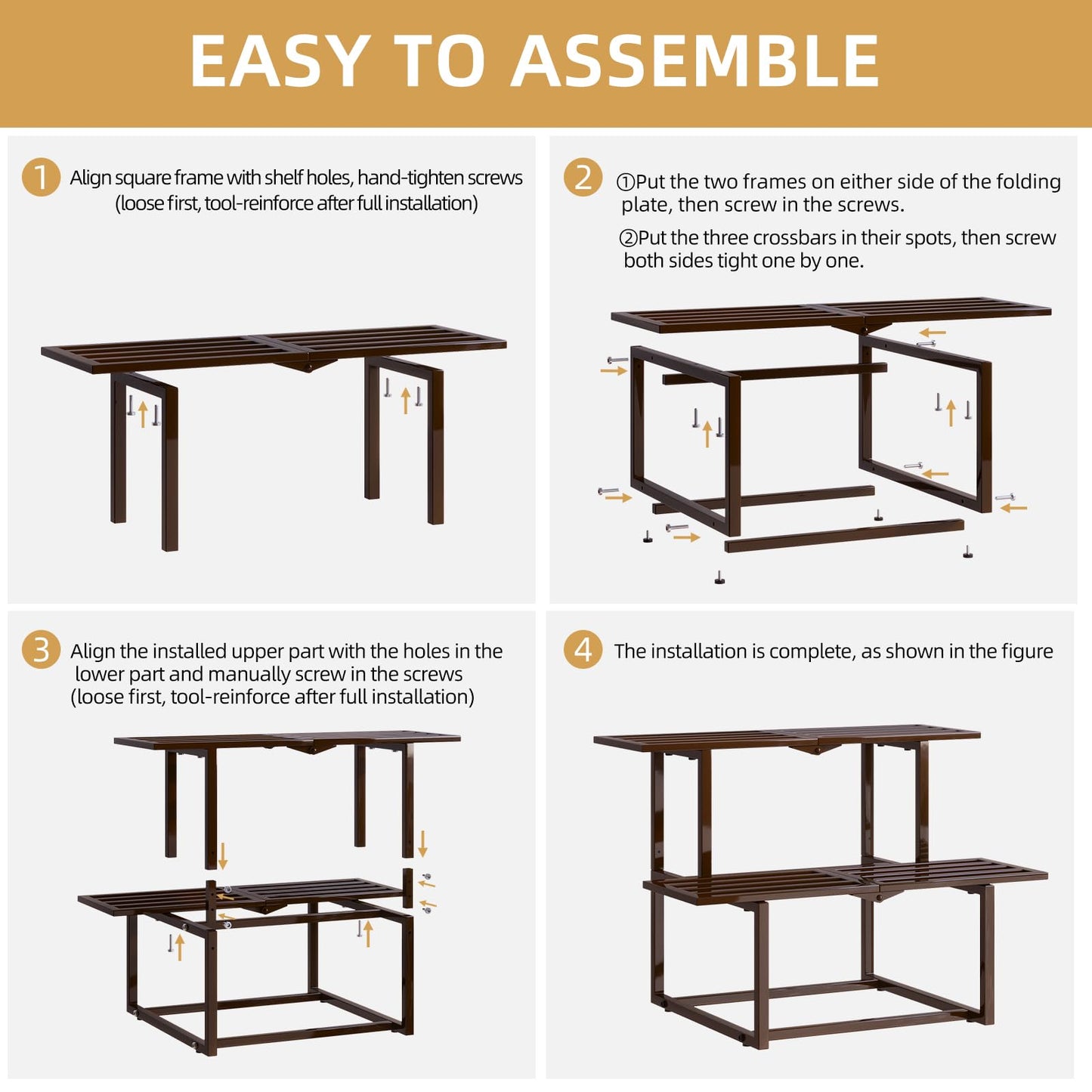 EASY TO ASSEMBLE

1 Align square frame with shelf holes, hand-tighten screws (loose first, tool-reinforce after full installation)

2 ①Put the two frames on either side of the folding plate, then screw in the screws.

②Put the three crossbars in their spots, then screw both sides tight one by one.

3 Align the installed upper part with the holes in the lower part and manually screw in the screws (loose first, tool-reinforce after full installation)

4 The installation is complete, as shown in the figure