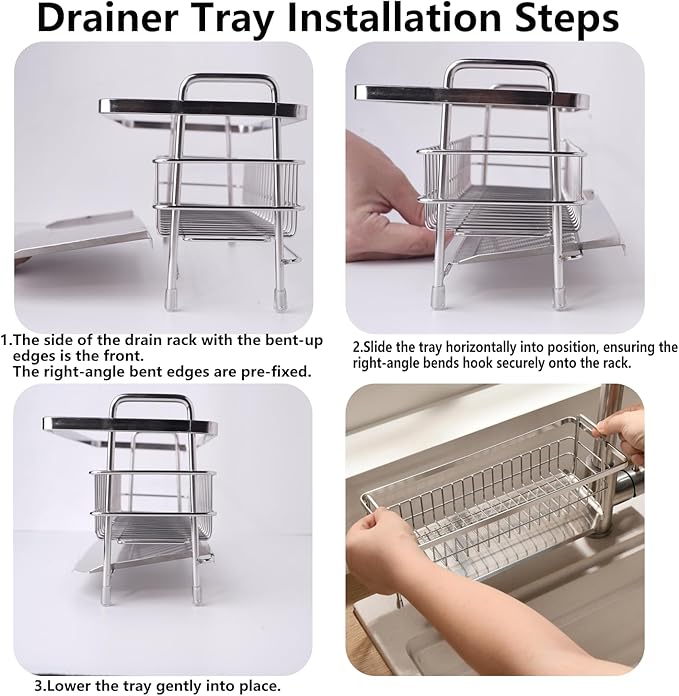 Drainer Tray Installation Steps

1.The side of the drain rack with the bent-up edges is the front.
The right-angle bent edges are pre-fixed.

2.Slide the tray horizontally into position, ensuring the right-angle bends hook securely onto the rack.

3.Lower the tray gently into place.