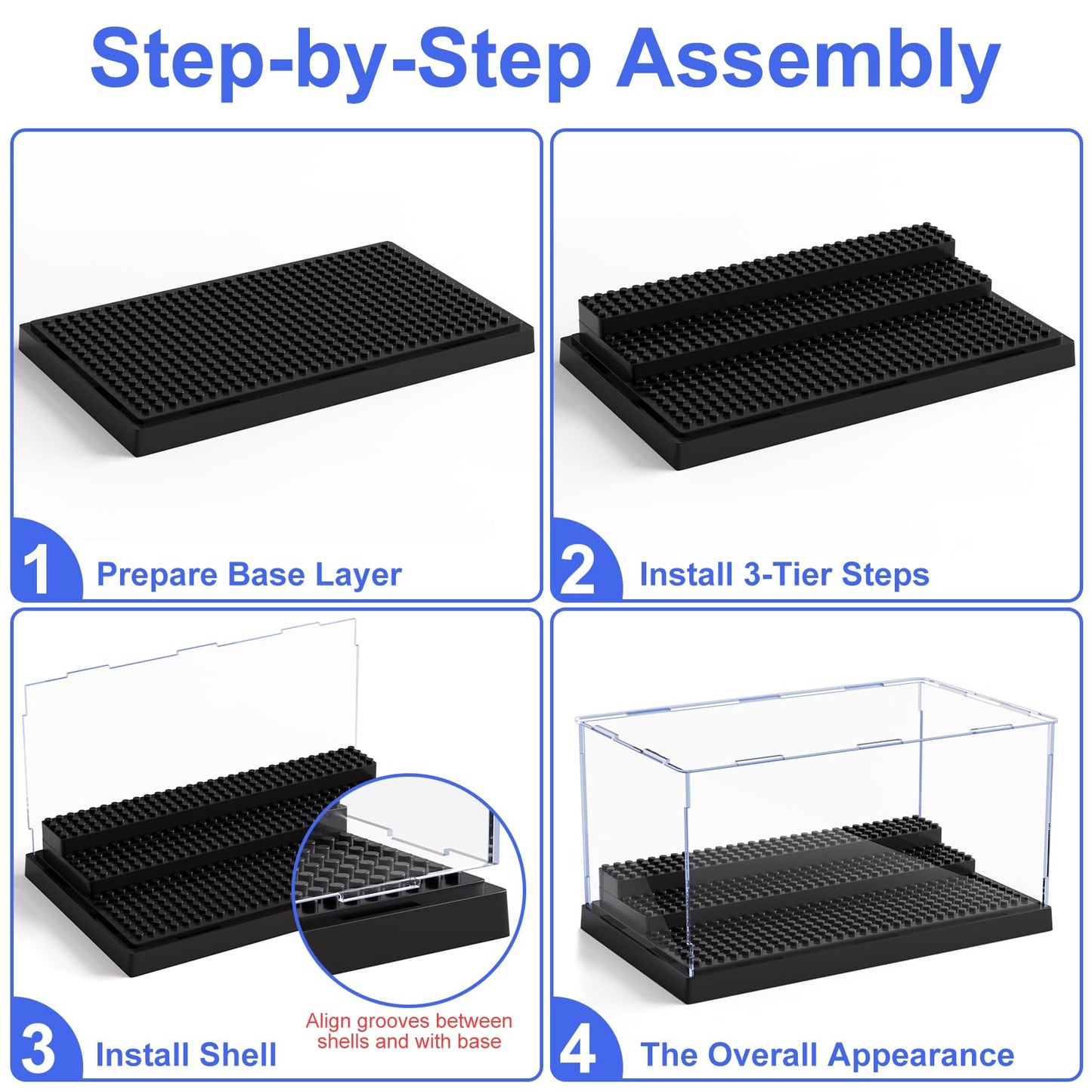 Step-by-Step Assembly

1 Prepare Base Layer

2 Install 3-Tier Steps

3 Install Shell

Align grooves between shells and with base

4 The Overall Appearance