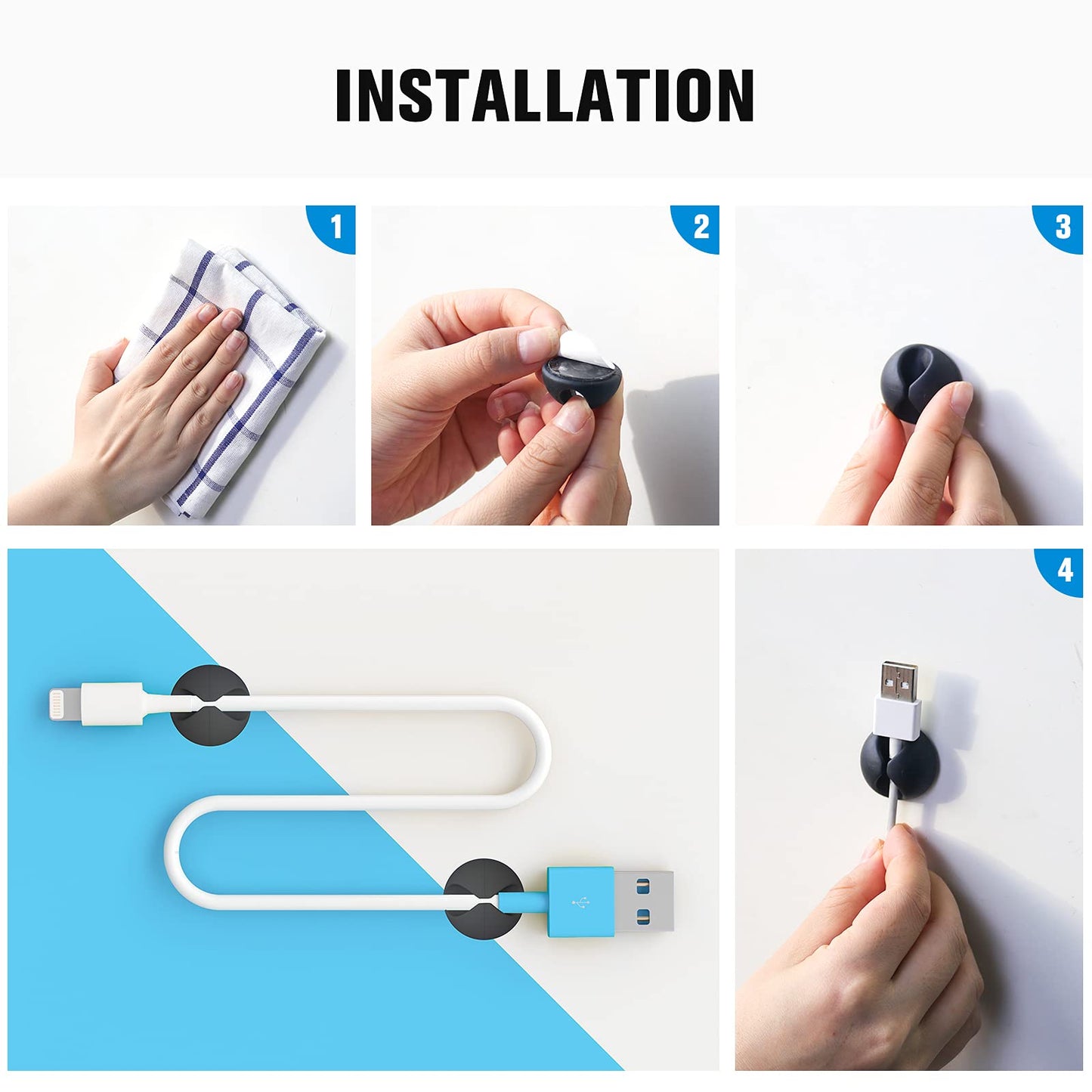 INSTALLATION

1

2

3

4