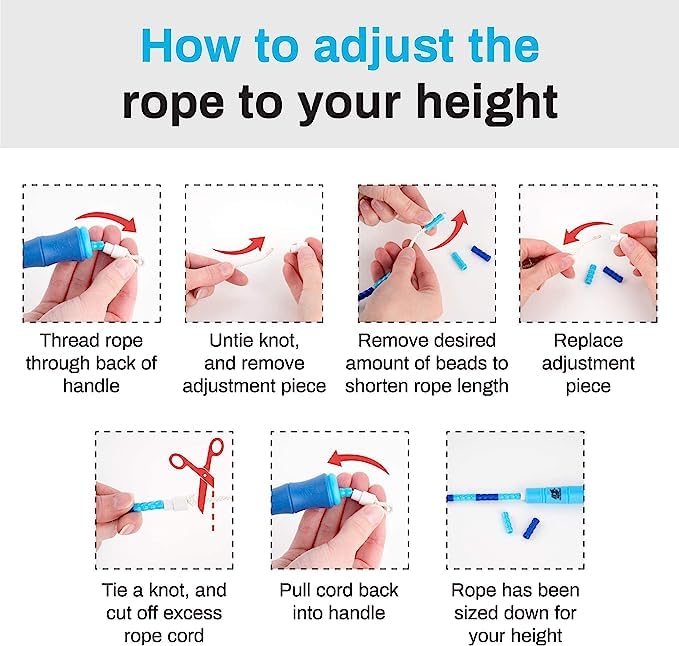 How to adjust the rope to your height

Thread rope through back of handle

Untie knot, and remove adjustment piece

Remove desired amount of beads to shorten rope length

Replace adjustment piece

Tie a knot, and cut off excess rope cord

Pull cord back into handle

Rope has been sized down for your height