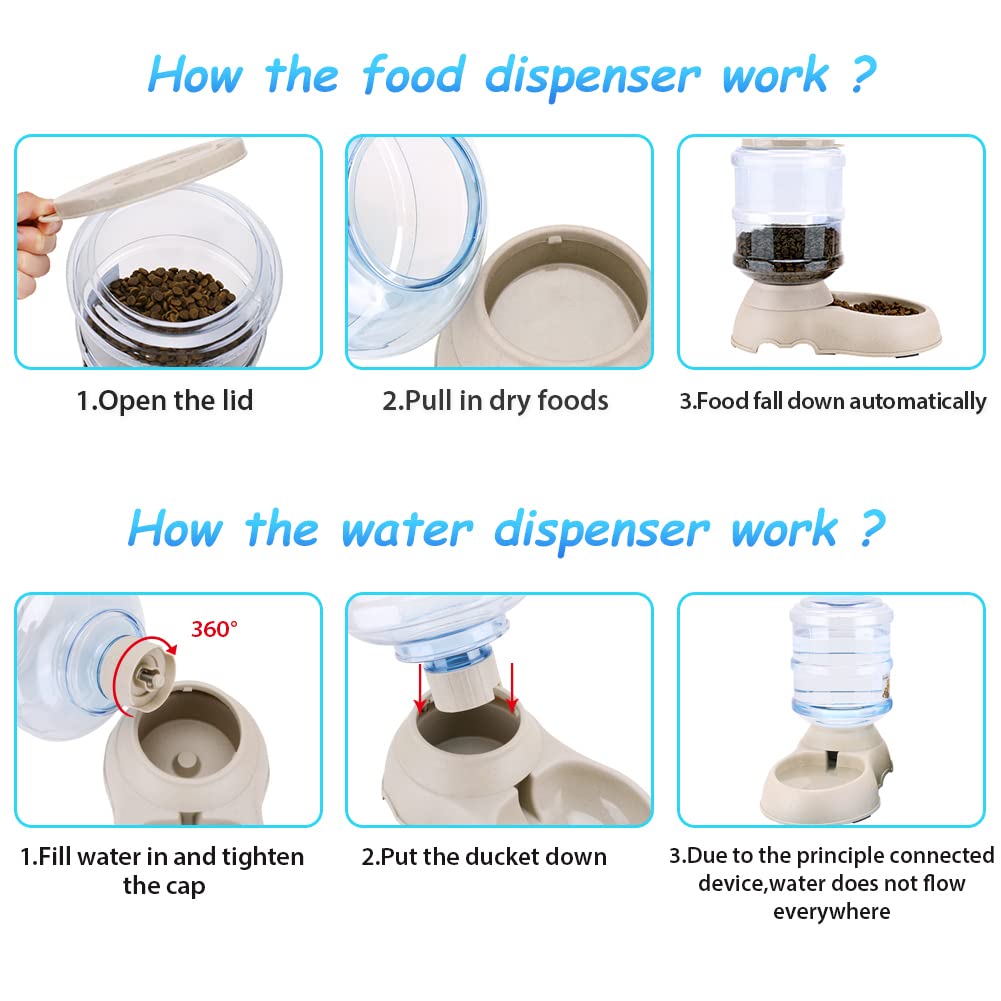 How the food dispenser work ?

1.Open the lid

2.Pull in dry foods

3.Food fall down automatically

How the water dispenser work ?

360°

1.Fill water in and tighten the cap

2.Put the ducket down

3.Due to the principle connected device,water does not flow everywhere