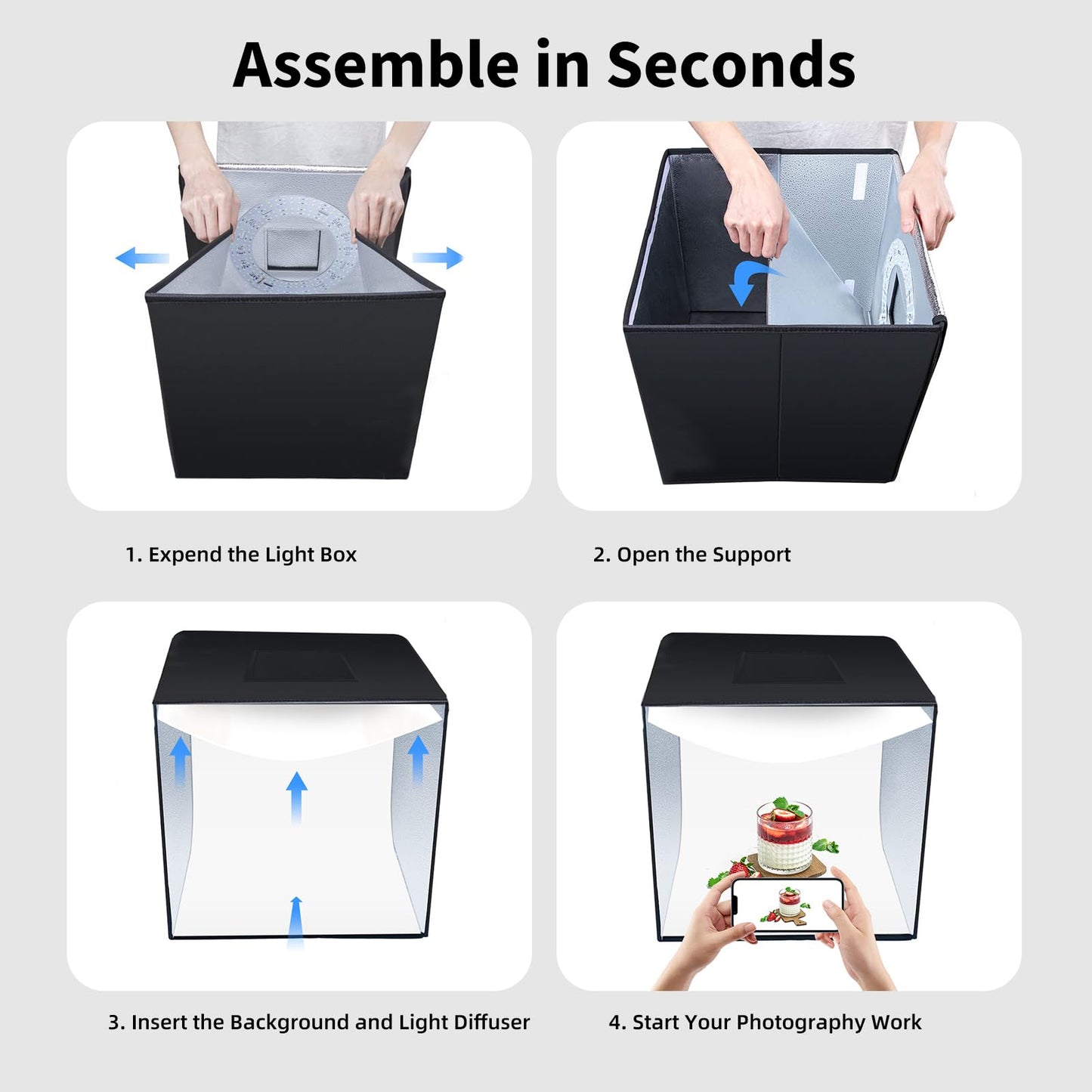 Assemble in Seconds

1. Expend the Light Box

2. Open the Support

3. Insert the Background and Light Diffuser

4. Start Your Photography Work