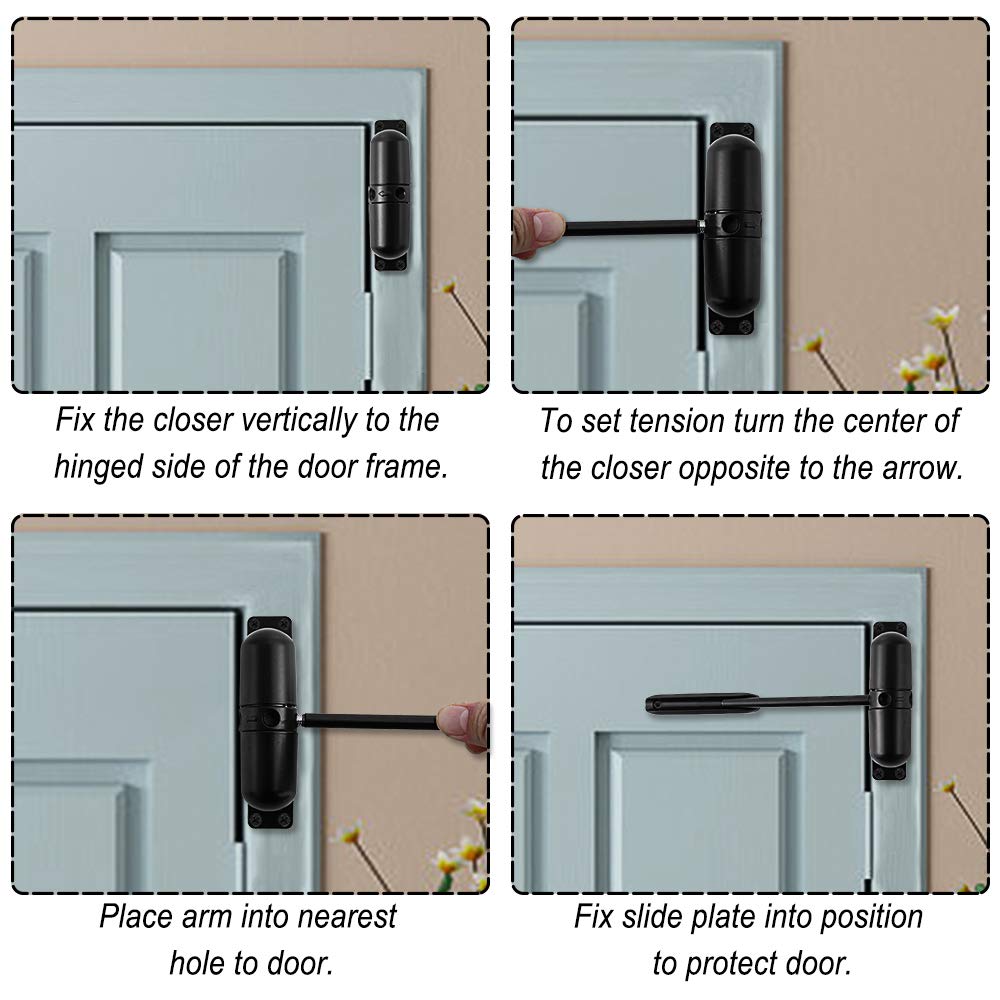 Fix the closer vertically to the hinged side of the door frame.

To set tension turn the center of the closer opposite to the arrow.

Place arm into nearest hole to door.

Fix slide plate into position to protect door.