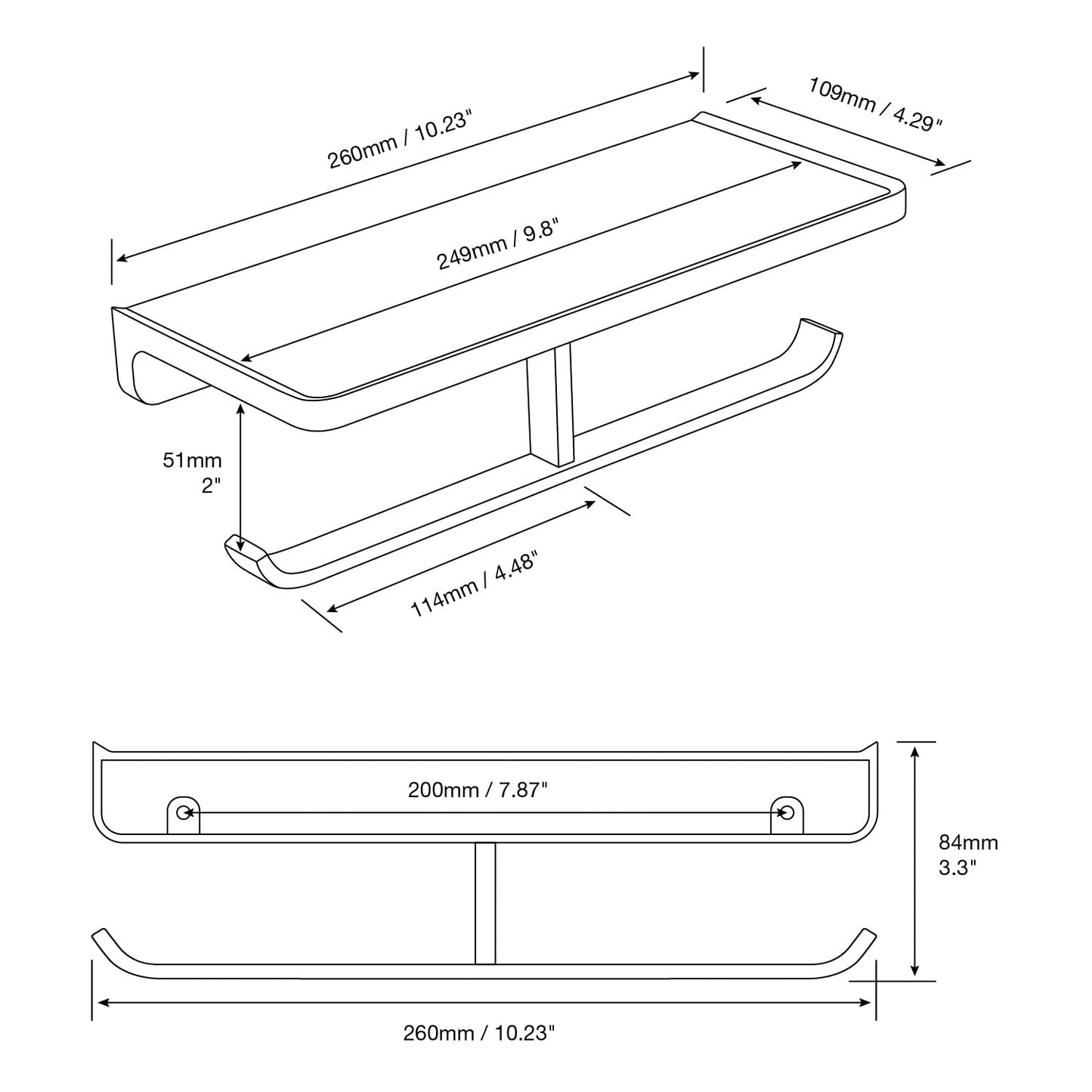 260mm / 10.23"

109mm / 4.29"

249mm / 9.8"

51mm
2"

114mm / 4.48"

200mm / 7.87"

84mm
3.3"

260mm / 10.23"