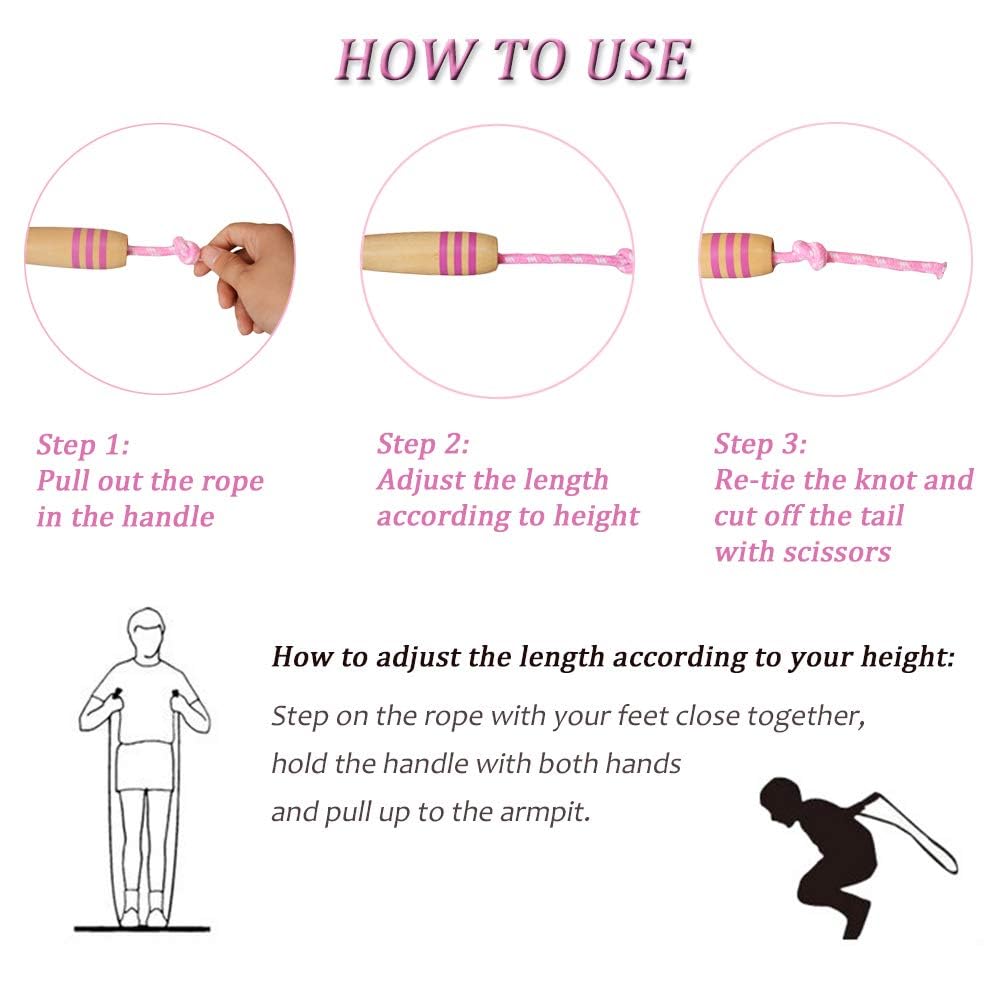 HOW TO USE

Step 1:
Pull out the rope in the handle

Step 2:
Adjust the length according to height

Step 3:
Re-tie the knot and cut off the tail with scissors

How to adjust the length according to your height:

Step on the rope with your feet close together, hold the handle with both hands and pull up to the armpit.